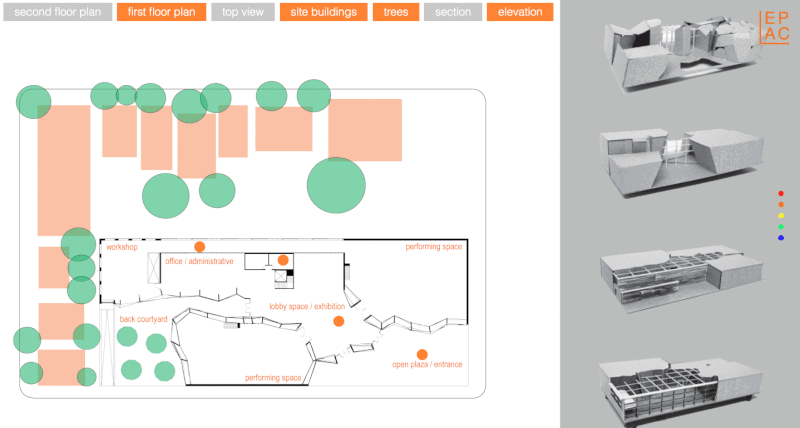 second floor plan first floor plan top view site buildings trees section elevation

EP
AC

workshop
office / administrative
performing space
lobby space / exhibition
back courtyard
open plaza / entrance
performing space